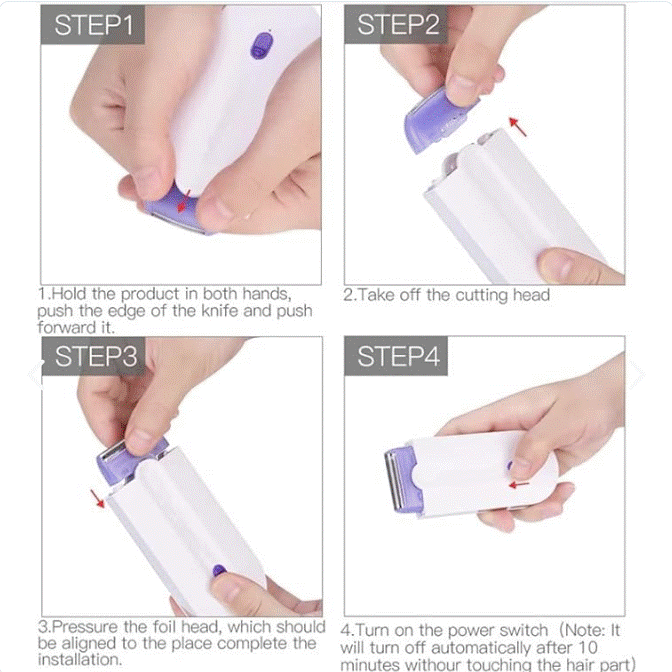 STEP1

1.Hold the product in both hands, push the edge of the knife and push forward it.

STEP2

2.Take off the cutting head

STEP3

3.Pressure the foil head, which should be aligned to the place complete the installation.

STEP4

4.Turn on the power switch (Note: It will turn off automatically after 10 minutes withour touching the hair part)